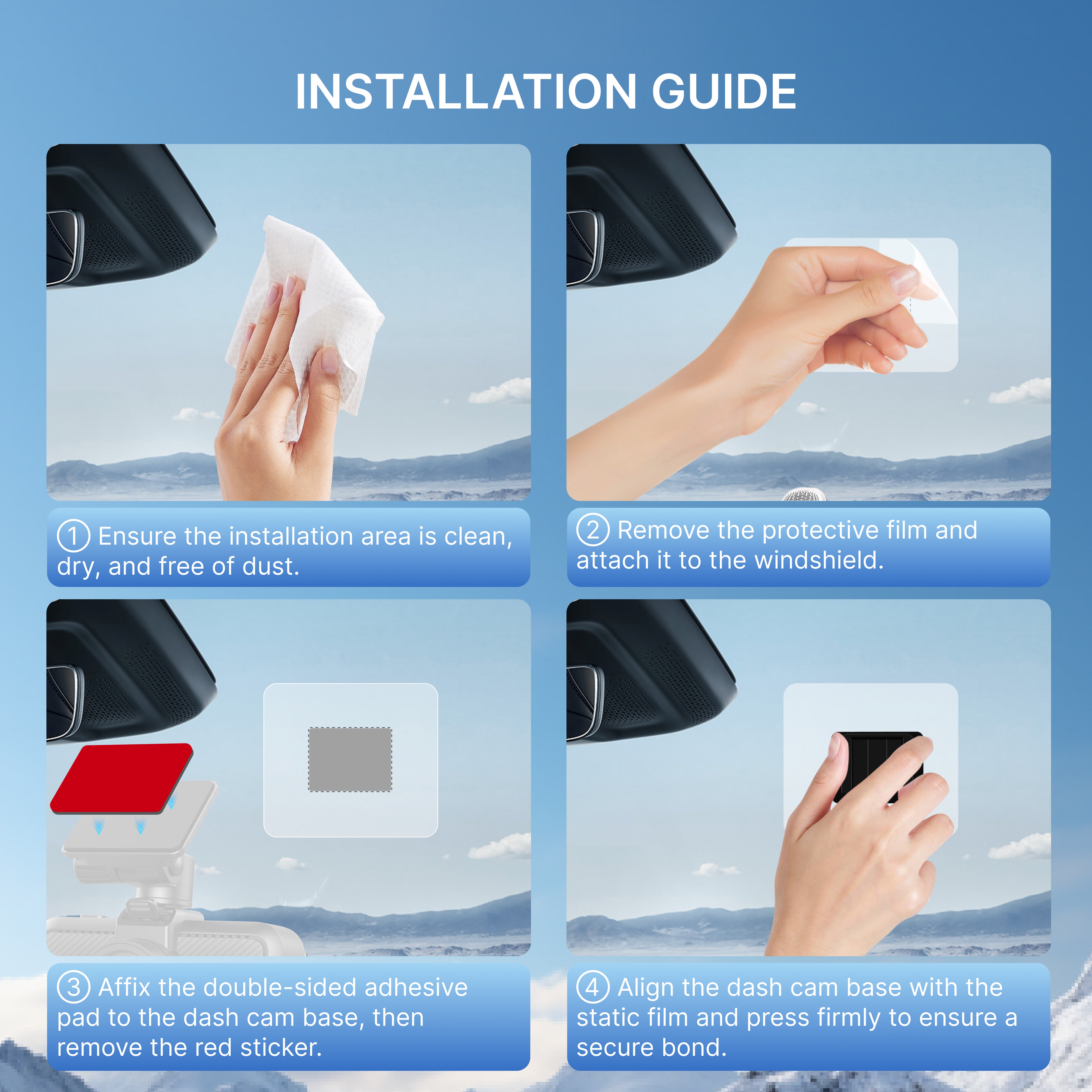 INSTALLATION GUIDE

① Ensure the installation area is clean, dry, and free of dust.

② Remove the protective film and attach it to the windshield.

③ Affix the double-sided adhesive pad to the dash cam base, then remove the red sticker.

④ Align the dash cam base with the static film and press firmly to ensure a secure bond.