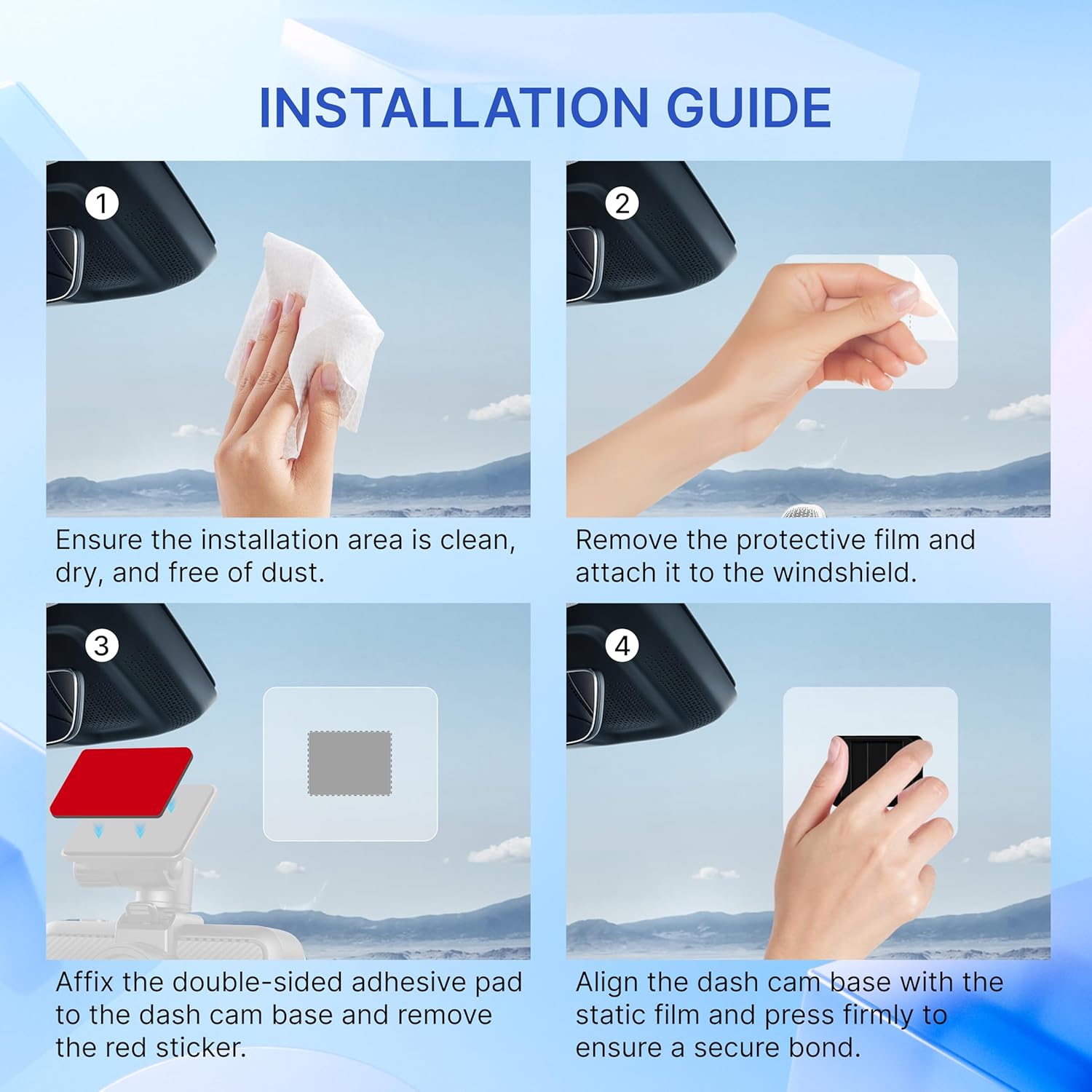 INSTALLATION GUIDE

1

Ensure the installation area is clean, dry, and free of dust.

2

Remove the protective film and attach it to the windshield.

3

Affix the double-sided adhesive pad to the dash cam base and remove the red sticker.

4

Align the dash cam base with the static film and press firmly to ensure a secure bond.